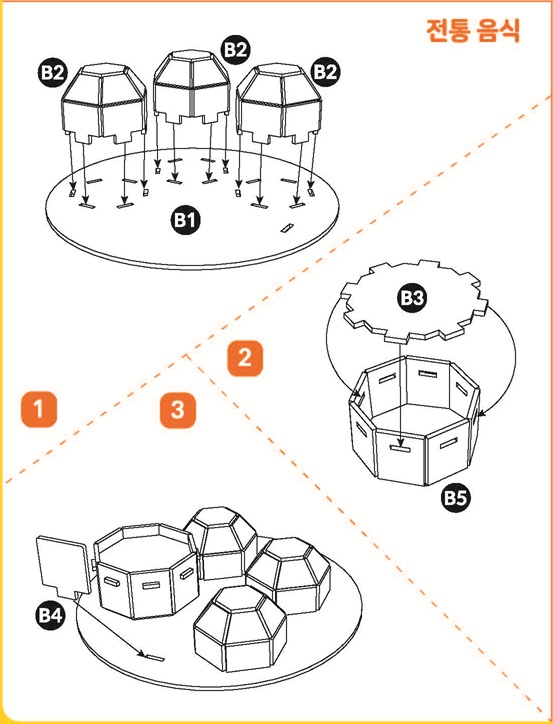 전통 음식

B2
B2
B2
B1

B3
2
1
3
B5

B4